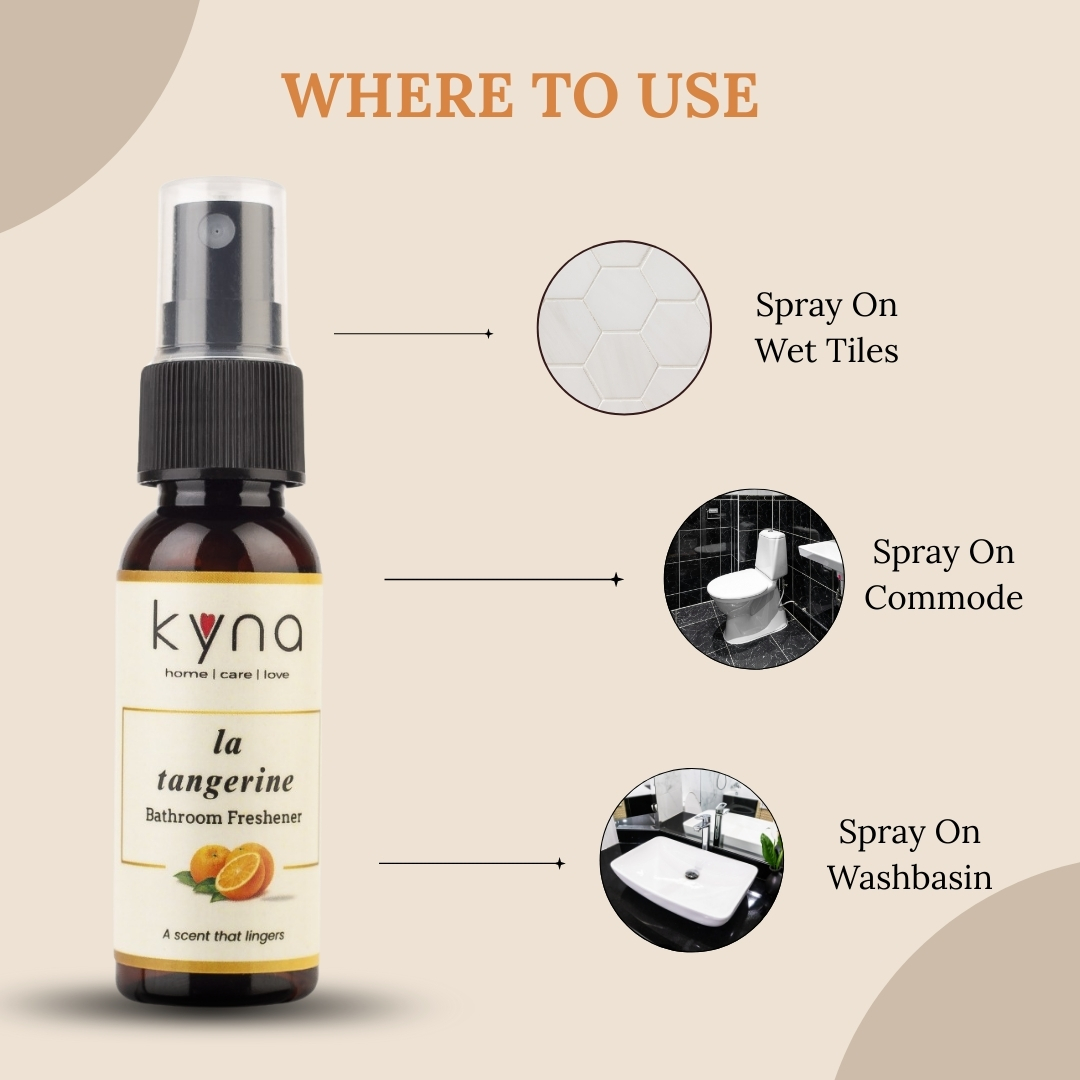 WHERE TO USE

kyna
home | care | love

la tangerine
Bathroom Freshener

A scent that lingers

Spray On Wet Tiles

Spray On Commode

Spray On Washbasin